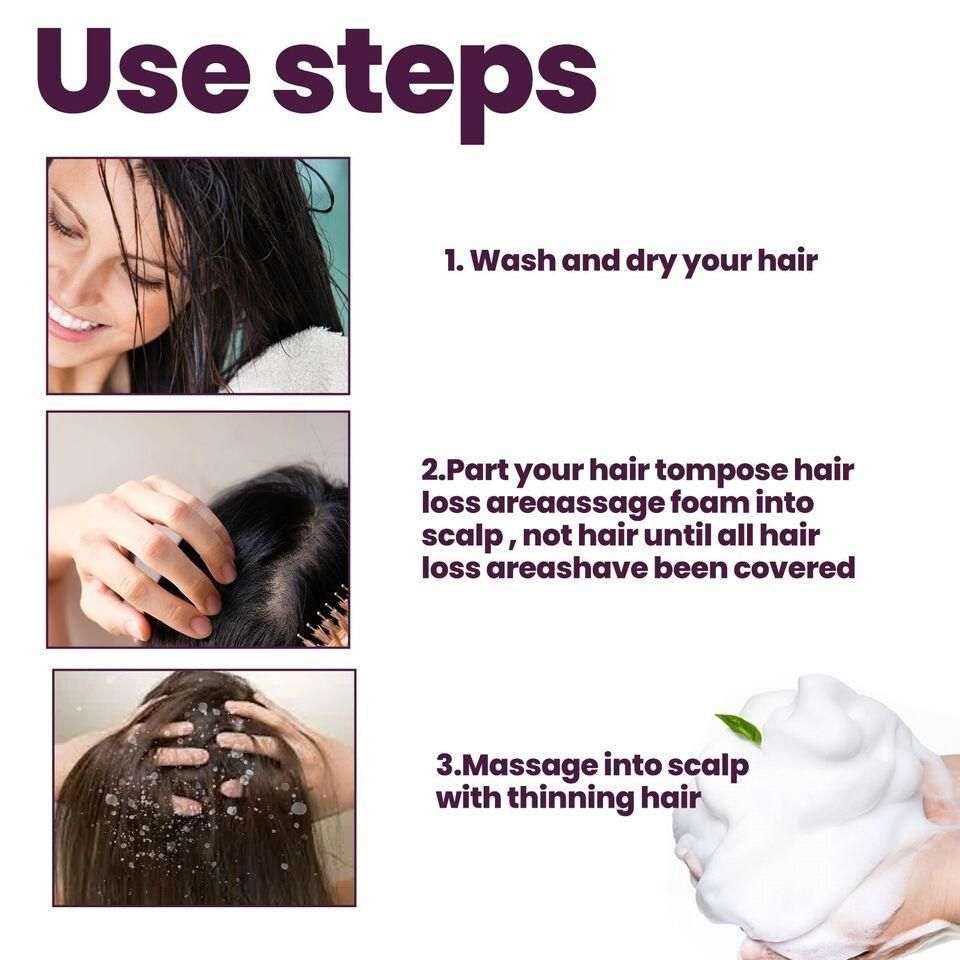 Use steps

1. Wash and dry your hair

2.Part your hair tompose hair loss areaassage foam into scalp , not hair until all hair loss areashave been covered

3.Massage into scalp with thinning hair