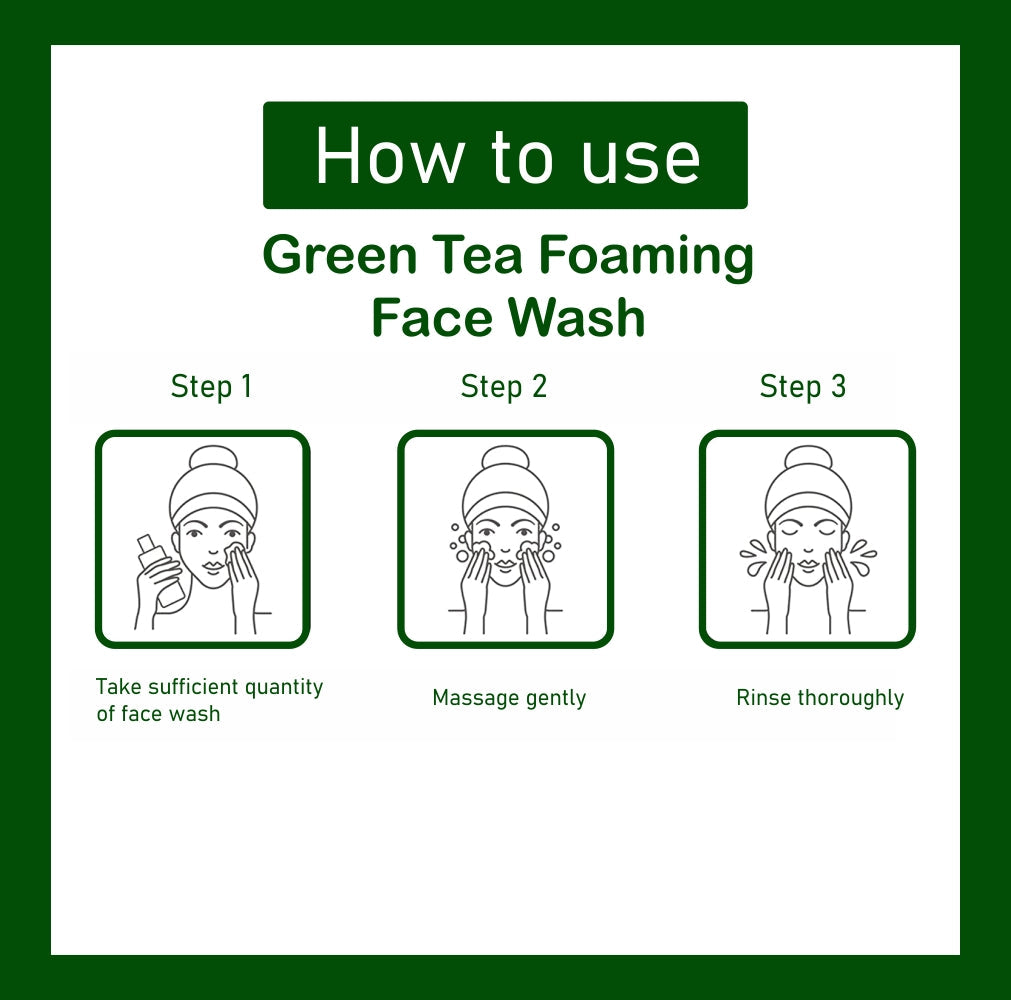 How to use

Green Tea Foaming Face Wash

Step 1

Take sufficient quantity of face wash

Step 2

Massage gently

Step 3

Rinse thoroughly